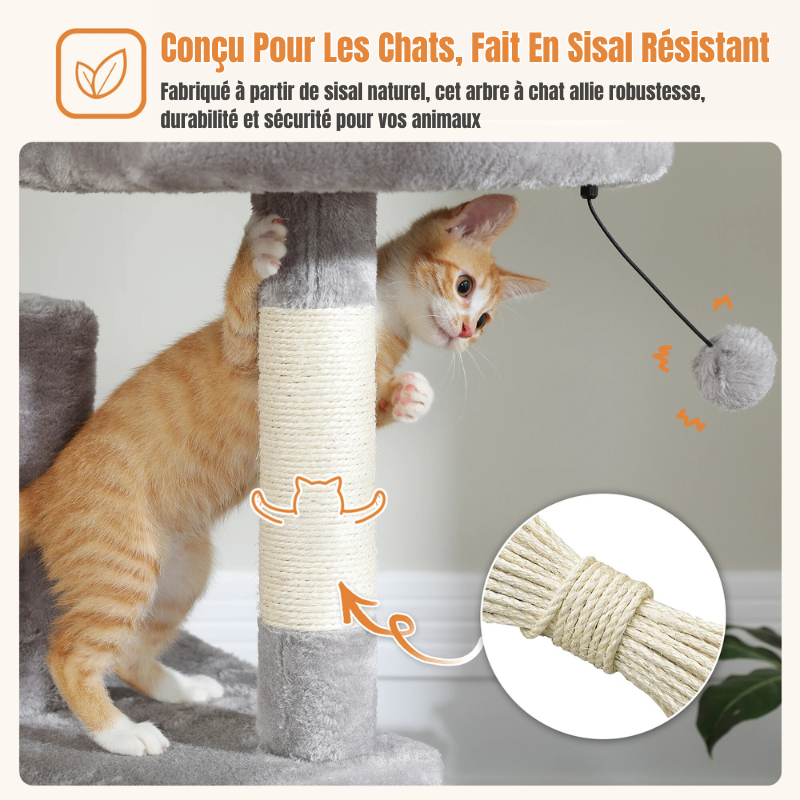 Conçu Pour Les Chats, Fait En Sisal Résistant

Fabriqué à partir de sisal naturel, cet arbre à chat allie robustesse, durabilité et sécurité pour vos animaux