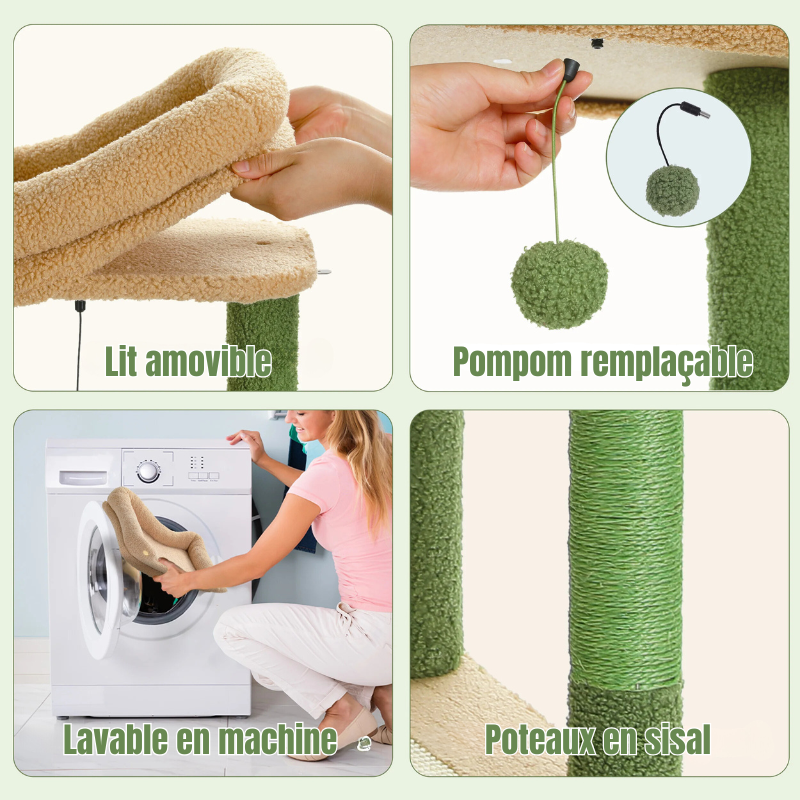 Lit amovible

Pompom remplaçable

Lavable en machine

Poteaux en sisal