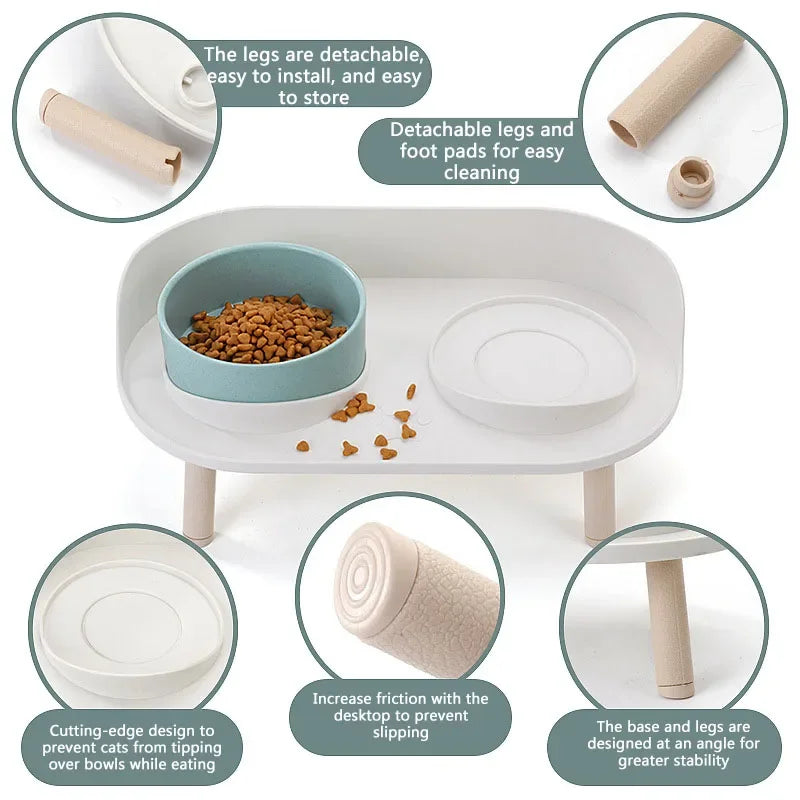 The legs are detachable, easy to install, and easy to store

Detachable legs and foot pads for easy cleaning

Cutting-edge design to prevent cats from tipping over bowls while eating

Increase friction with the desktop to prevent slipping

The base and legs are designed at an angle for greater stability